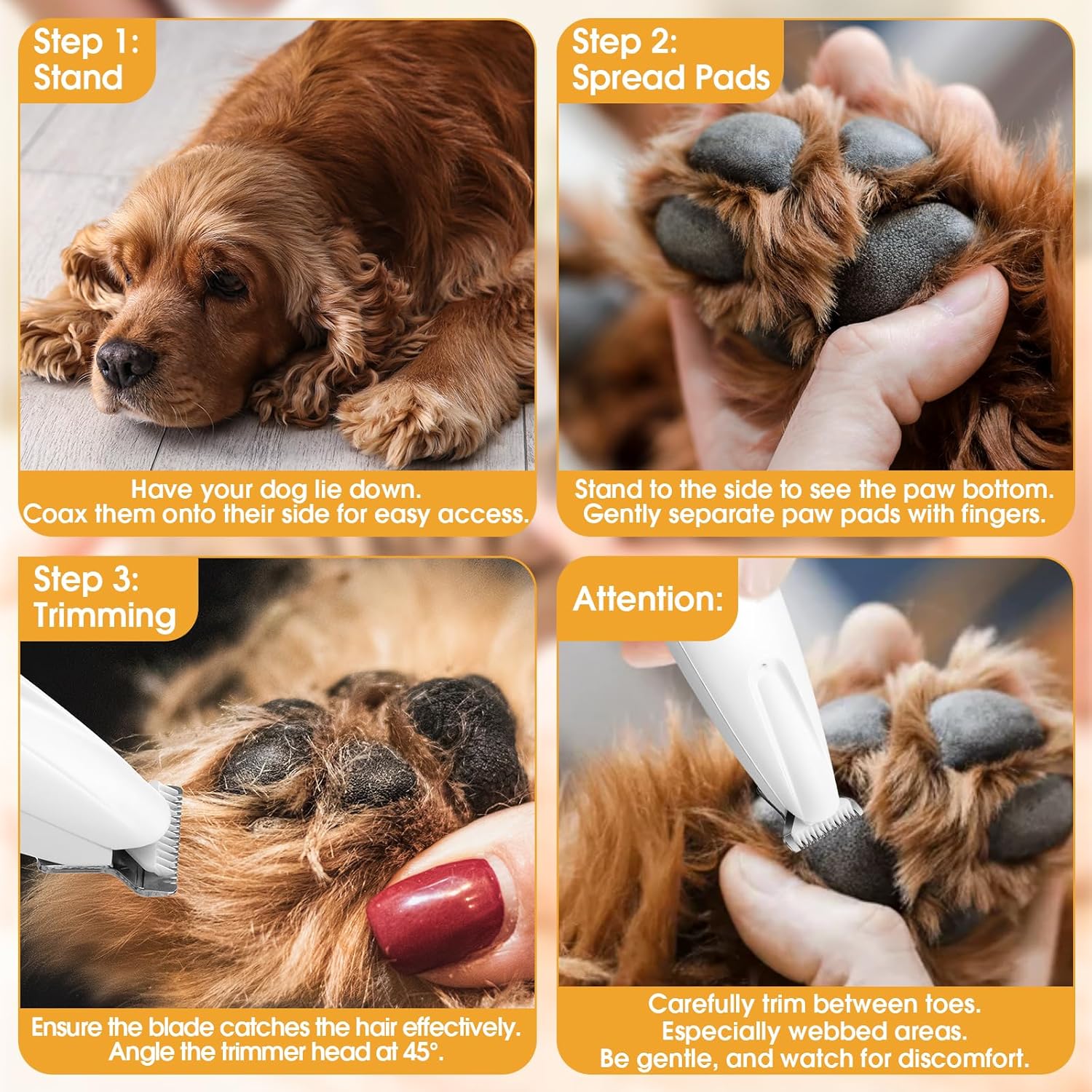 Step 1:
Stand

Have your dog lie down.
Coax them onto their side for easy access.

Step 2:
Spread Pads

Stand to the side to see the paw bottom.
Gently separate paw pads with fingers.

Step 3:
Trimming

Ensure the blade catches the hair effectively.
Angle the trimmer head at 45°.

Attention:

Carefully trim between toes.
Especially webbed areas.
Be gentle, and watch for discomfort.