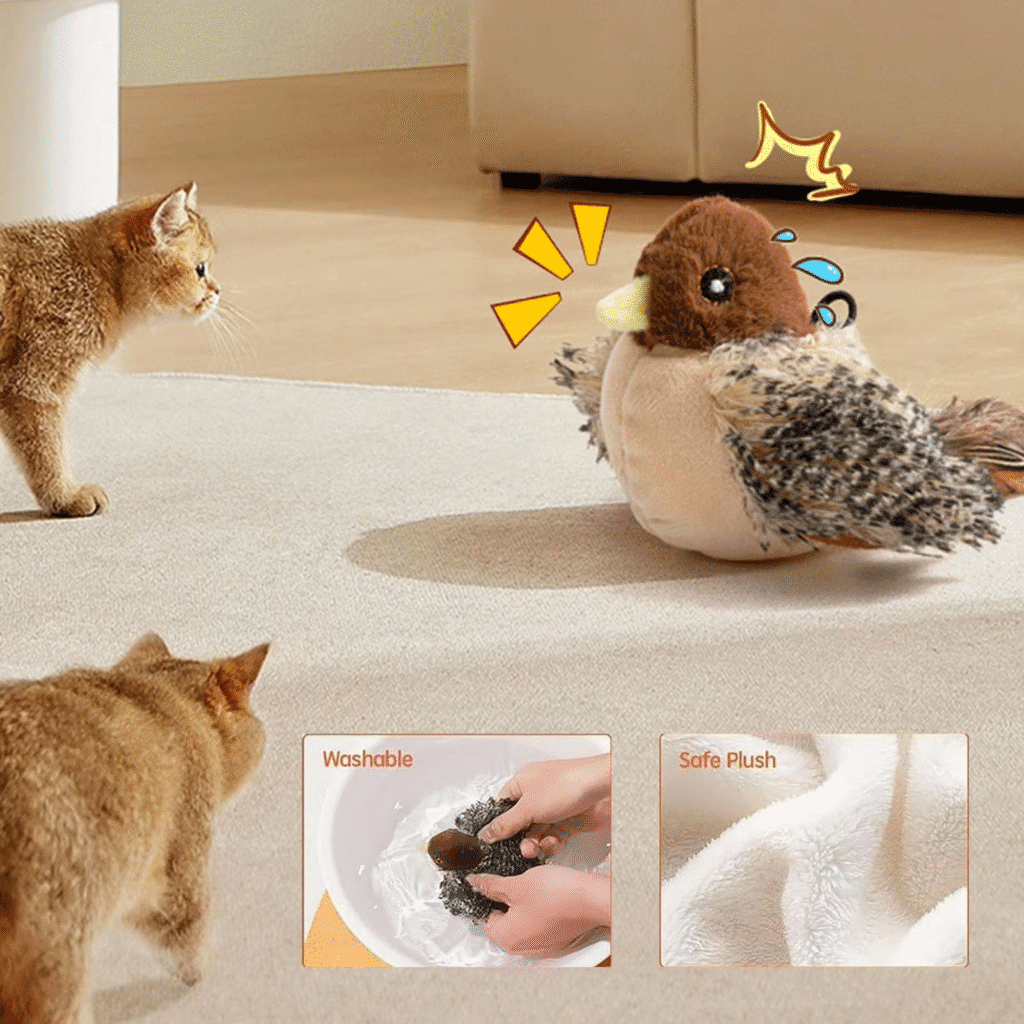 Washable

Safe Plush